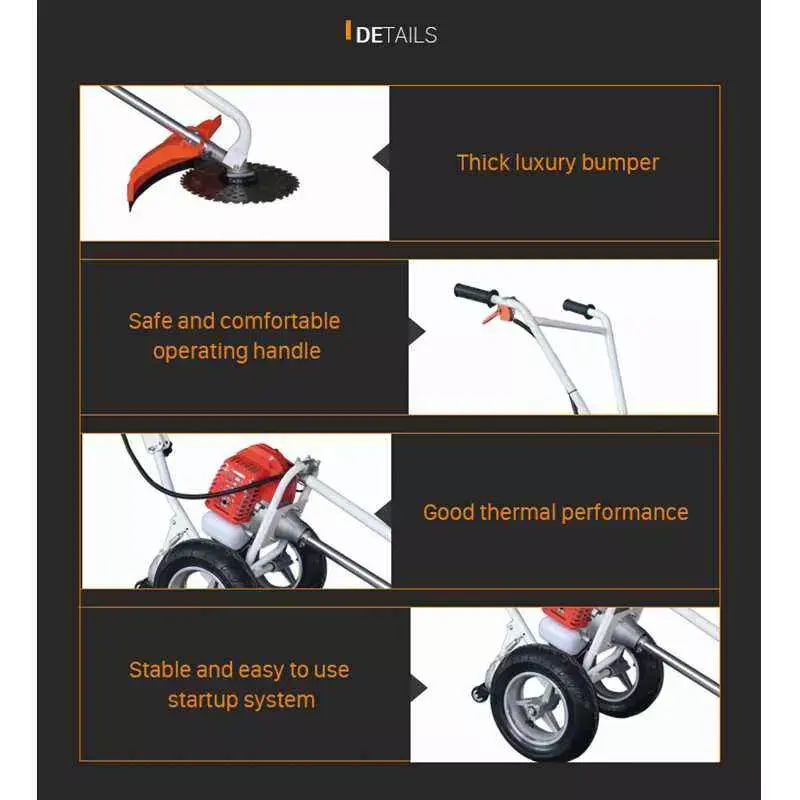 DETAILS

Thick luxury bumper

Safe and comfortable operating handle

Good thermal performance

Stable and easy to use startup system