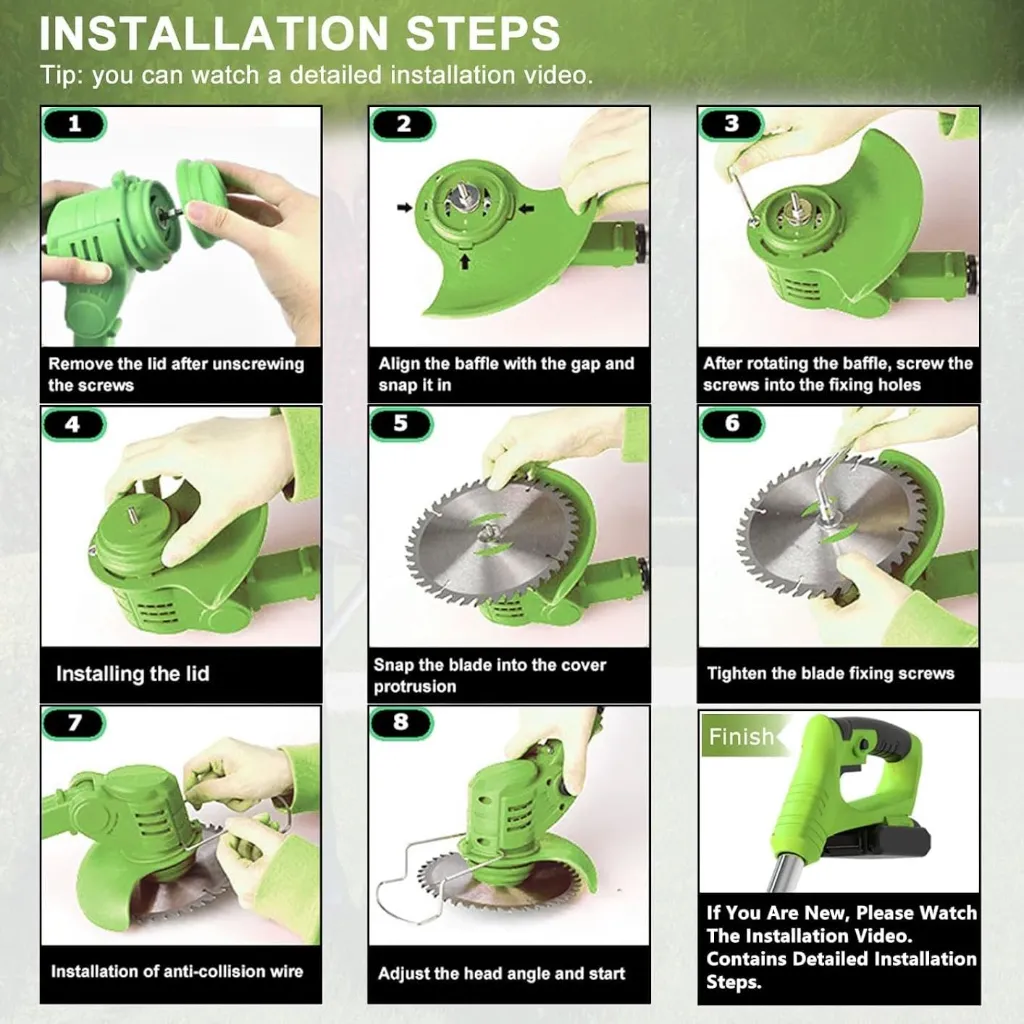 INSTALLATION STEPS
Tip: you can watch a detailed installation video.

1
Remove the lid after unscrewing the screws

2
Align the baffle with the gap and snap it in

3
After rotating the baffle, screw the screws into the fixing holes

4
Installing the lid

5
Snap the blade into the cover protrusion

6
Tighten the blade fixing screws

7
Installation of anti-collision wire

8
Adjust the head angle and start

Finish
If You Are New, Please Watch The Installation Video. Contains Detailed Installation Steps.